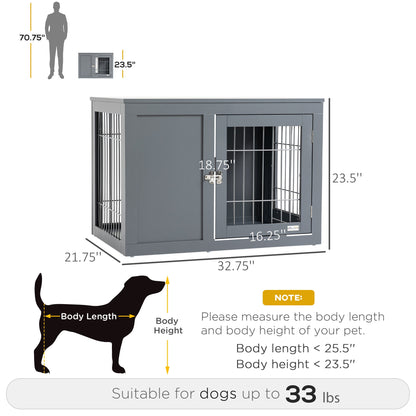 70.75"

23.5"

18.75"

23.5"

16.25"

21.75"

32.75"

Body Length

Body Height

NOTE:

Please measure the body length and body height of your pet.

Body length < 25.5"

Body height < 23.5"

Suitable for dogs up to 33 lbs