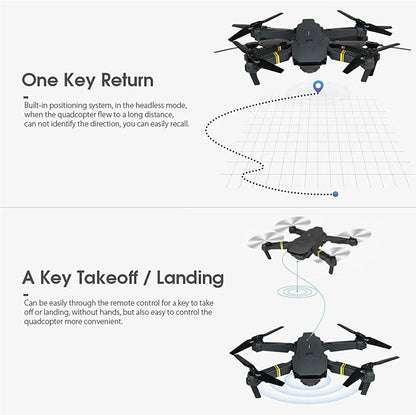 One Key Return

Built-in positioning system, in the headless mode, when the quadcopter flew to a long distance, can not identify the direction, you can easily recall.

A Key Takeoff / Landing

Can be easily through the remote control for a key to take off or landing, without hands, but also easy to control the quadcopter more convenient.