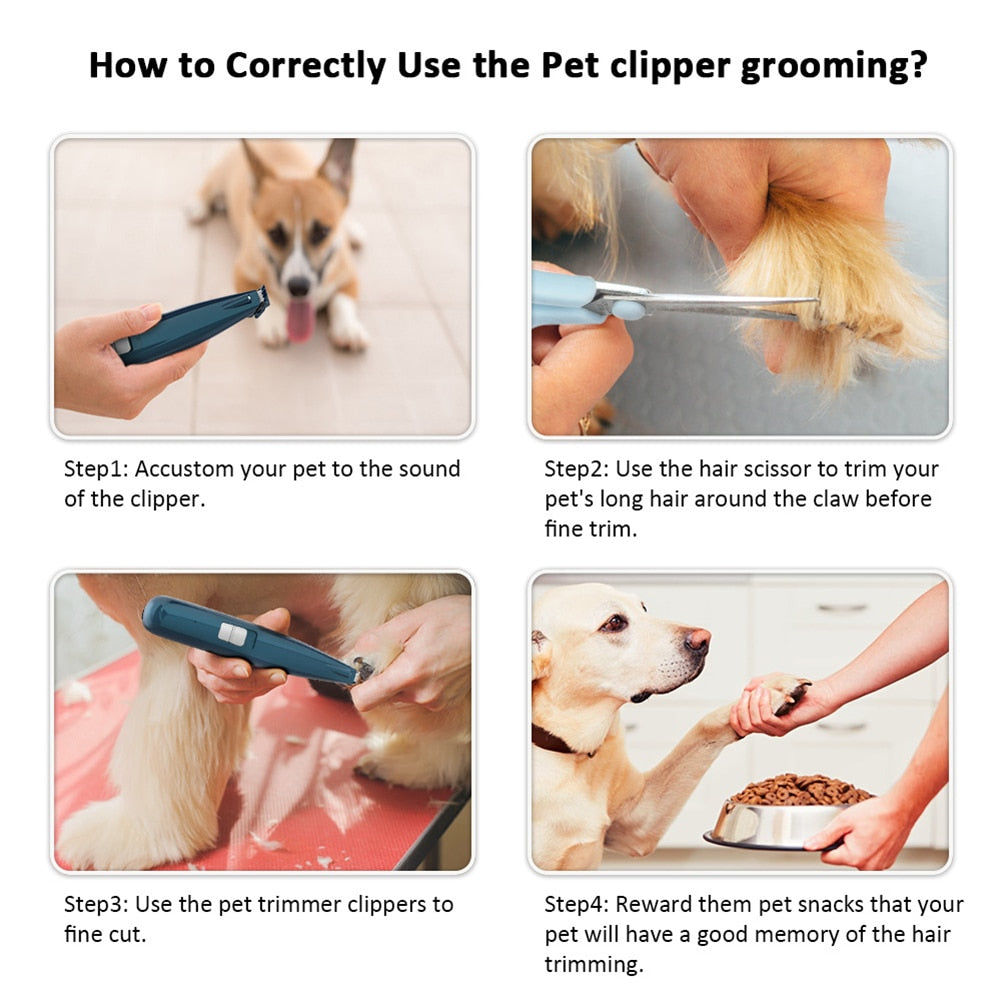 How to Correctly Use the Pet clipper grooming?

Step1: Accustom your pet to the sound of the clipper.

Step2: Use the hair scissor to trim your pet's long hair around the claw before fine trim.

Step3: Use the pet trimmer clippers to fine cut.

Step4: Reward them pet snacks that your pet will have a good memory of the hair trimming.