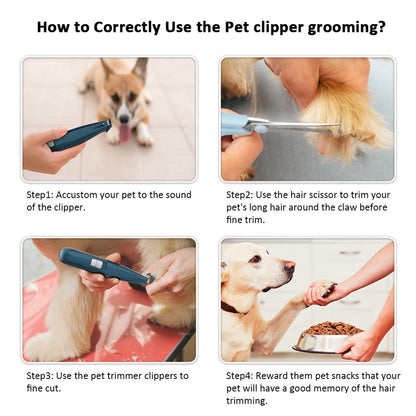 How to Correctly Use the Pet clipper grooming?

Step1: Accustom your pet to the sound of the clipper.

Step2: Use the hair scissor to trim your pet's long hair around the claw before fine trim.

Step3: Use the pet trimmer clippers to fine cut.

Step4: Reward them pet snacks that your pet will have a good memory of the hair trimming.