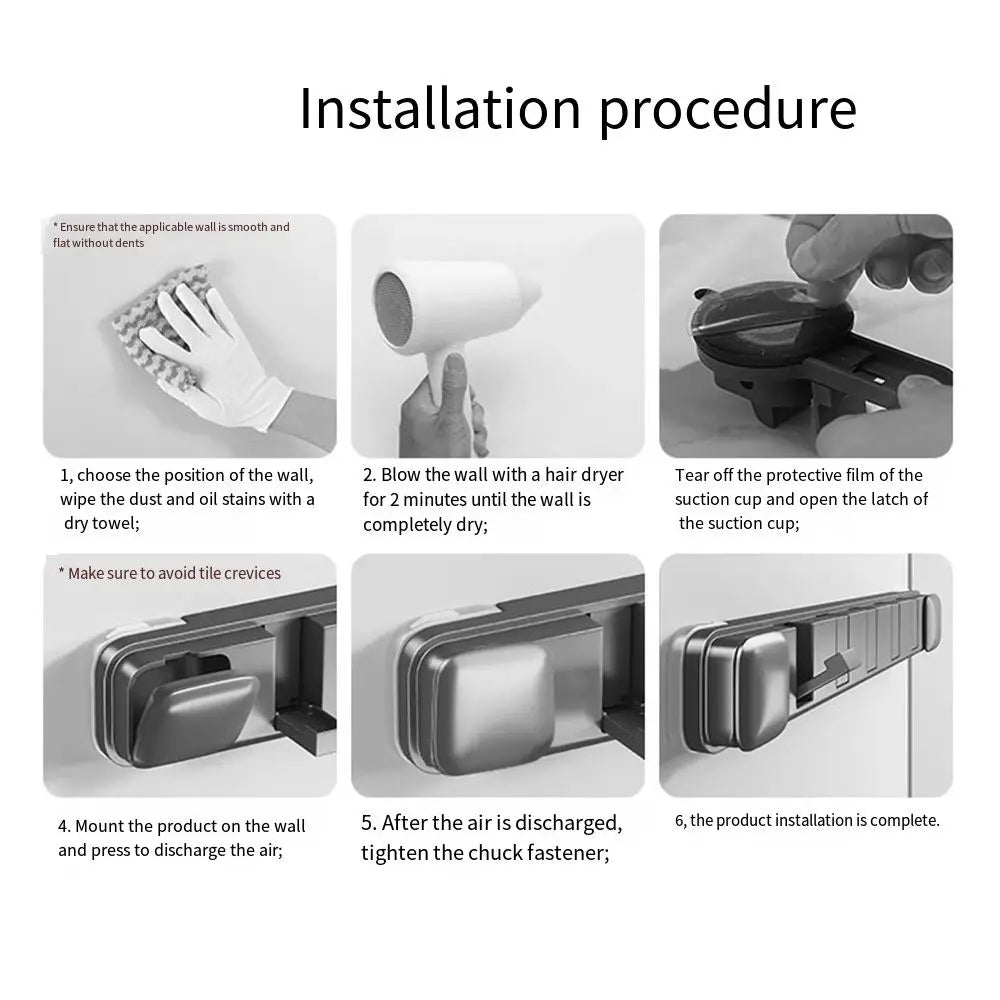 Installation procedure

* Ensure that the applicable wall is smooth and flat without dents

1, choose the position of the wall, wipe the dust and oil stains with a dry towel;

2. Blow the wall with a hair dryer for 2 minutes until the wall is completely dry;

Tear off the protective film of the suction cup and open the latch of the suction cup;

* Make sure to avoid tile crevices

4. Mount the product on the wall and press to discharge the air;

5. After the air is discharged, tighten the chuck fastener;

6, the product installation is complete.