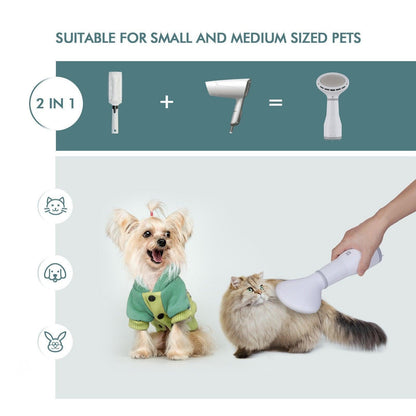 SUITABLE FOR SMALL AND MEDIUM SIZED PETS

2 IN 1

+

=