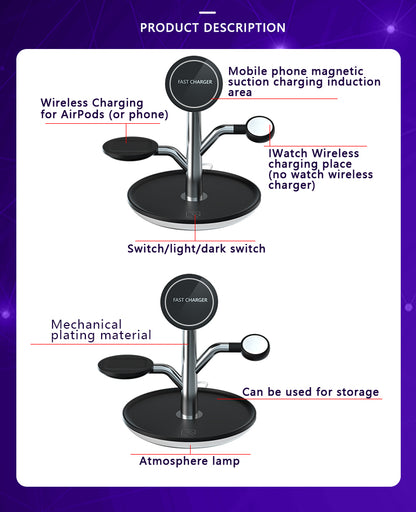 PRODUCT DESCRIPTION

FAST CHARGER

Mobile phone magnetic suction charging induction area

Wireless Charging for AirPods (or phone)

IWatch Wireless charging place (no watch wireless charger)

Switch/light/dark switch

FAST CHARGER

Mechanical plating material

Can be used for storage

Atmosphere lamp