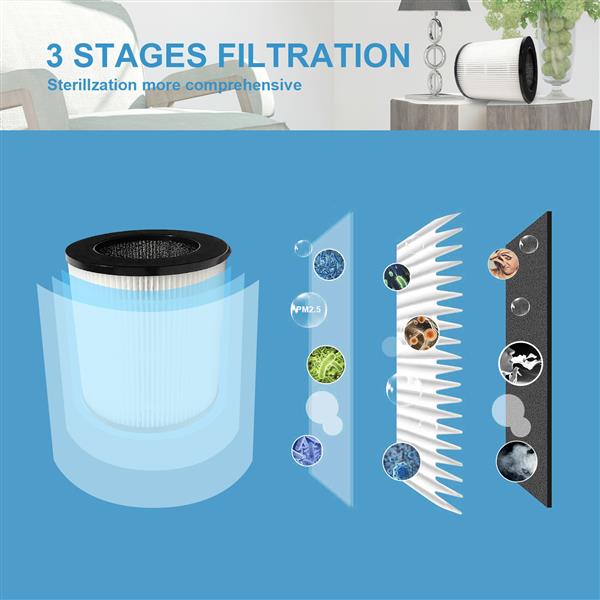 3 STAGES FILTRATION
Sterillzation more comprehensive

PM2.5