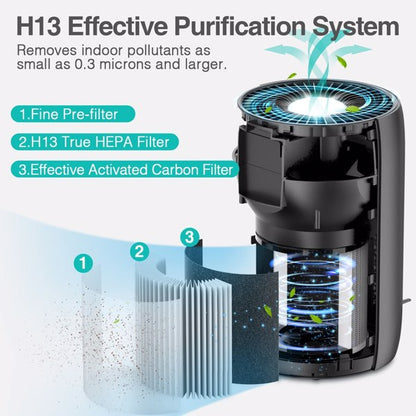 H13 Effective Purification System
Removes indoor pollutants as small as 0.3 microns and larger.

1.Fine Pre-filter

2.H13 True HEPA Filter

3.Effective Activated Carbon Filter

1

2

3