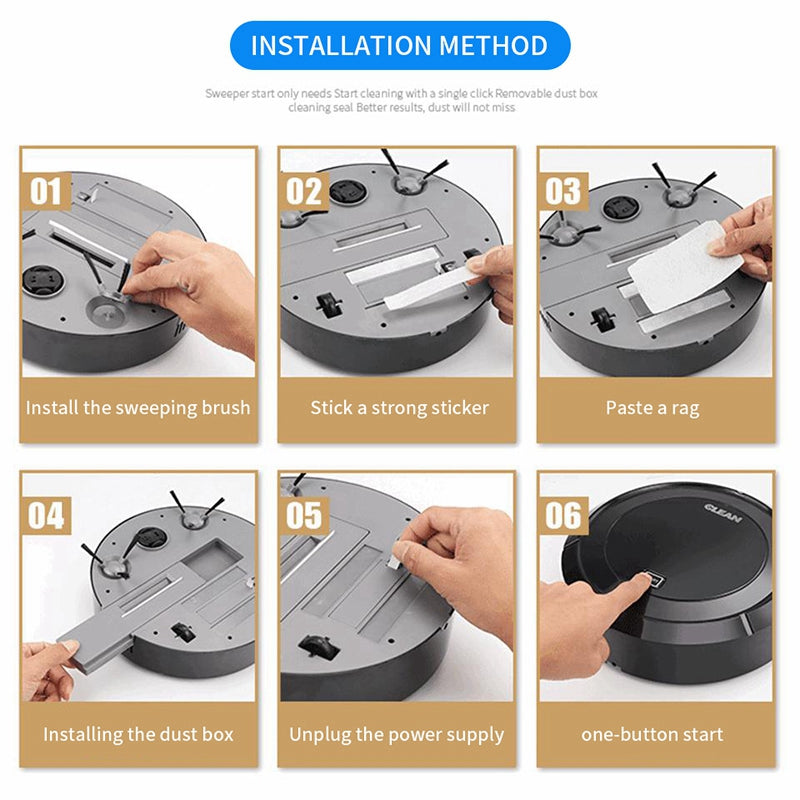 INSTALLATION METHOD

Sweeper start only needs Start cleaning with a single click Removable dust box cleaning seal Better results, dust will not miss

01

Install the sweeping brush

02

Stick a strong sticker

03

Paste a rag

04

Installing the dust box

05

Unplug the power supply

06

CLEAN

one-button start