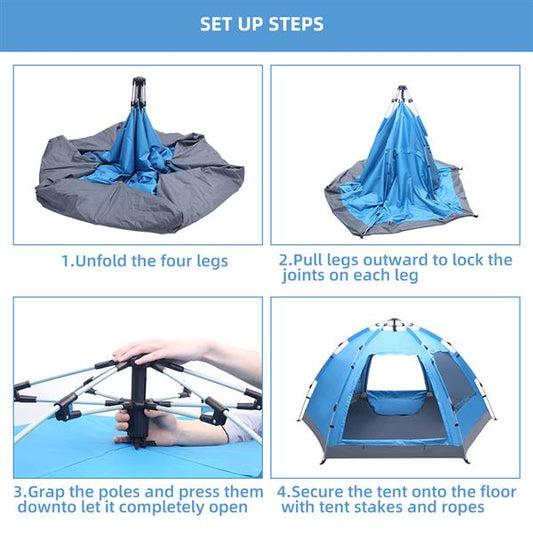 SET UP STEPS

1.Unfold the four legs

2.Pull legs outward to lock the joints on each leg

3.Grap the poles and press them downto let it completely open

4.Secure the tent onto the floor with tent stakes and ropes