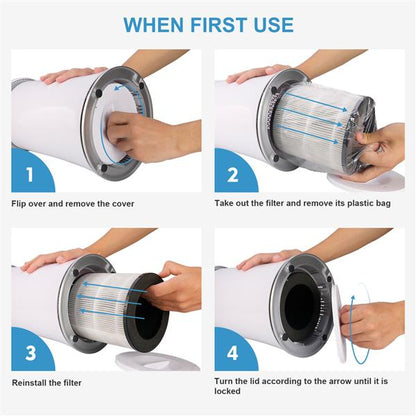 WHEN FIRST USE

1

Flip over and remove the cover

2

Take out the filter and remove its plastic bag

3

Reinstall the filter

4

Turn the lid according to the arrow until it is locked